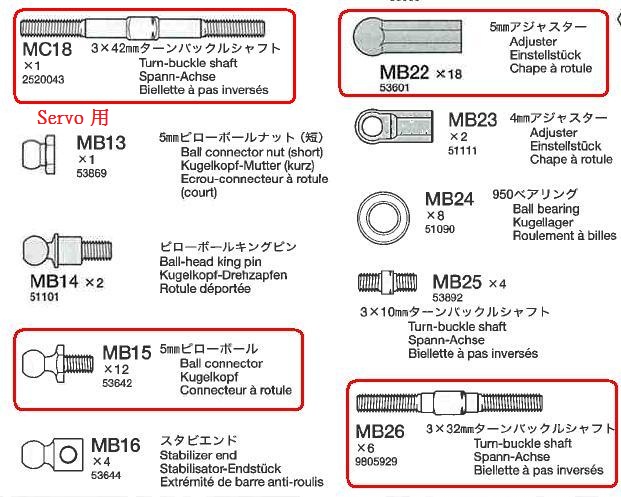 MC18
×1
2520043
3×42㎜ターンバックルシャフト
Turn-buckle shaft
Spann-Achse
Biellette à pas inversés

Servo 用

MB13
×1
53869
5㎜ピローボールナット（短）
Ball connector nut (short)
Kugelkopf-Mutter (kurz)
Ecrou-connecteur à rotule (court)

MB14 ×2
51101
ピローボールキングピン
Ball-head king pin
Kugelkopf-Drehzapfen
Rotule déportée

MB15
×12
53642
5㎜ピローボール
Ball connector
Kugelkopf
Connecteur à rotule

MB16
×4
53644
スタビエンド
Stabilizer end
Stabilisator-Endstück
Extrémité de barre anti-roulis

MB22 ×18
53601
5㎜アジャスター
Adjuster
Einstellstück
Chape à rotule

MB23
×2
51111
4㎜アジャスター
Adjuster
Einstellstück
Chape à rotule

MB24
×8
51090
950ベアリング
Ball bearing
Kugellager
Roulement à billes

MB25 ×4
53892
3×10㎜ターンバックルシャフト
Turn-buckle shaft
Spann-Achse
Biellette à pas inversés

MB26
×6
9805929
3×32㎜ターンバックルシャフト
Turn-buckle shaft
Spann-Achse
Biellette à pas inversés